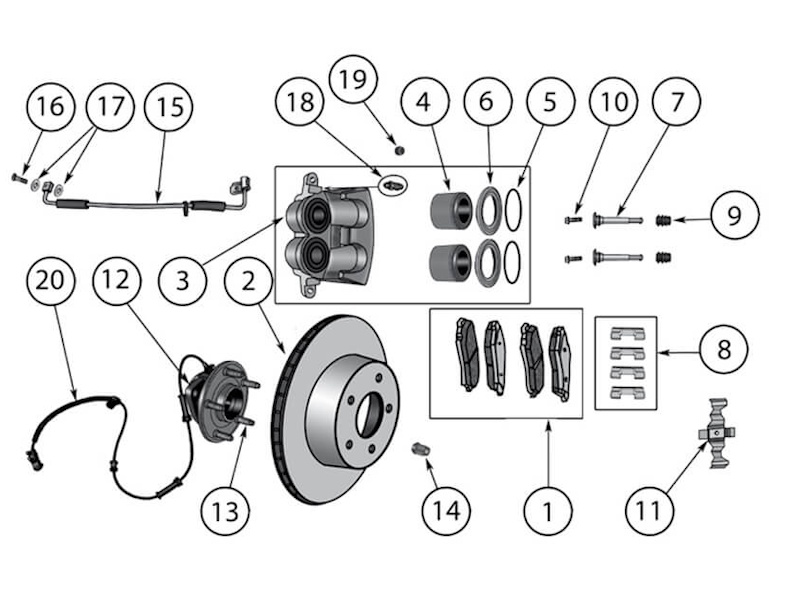 16
17
15
18
19
4
6
5
10
7
9
20
12
3
2
8
13
14
1
11